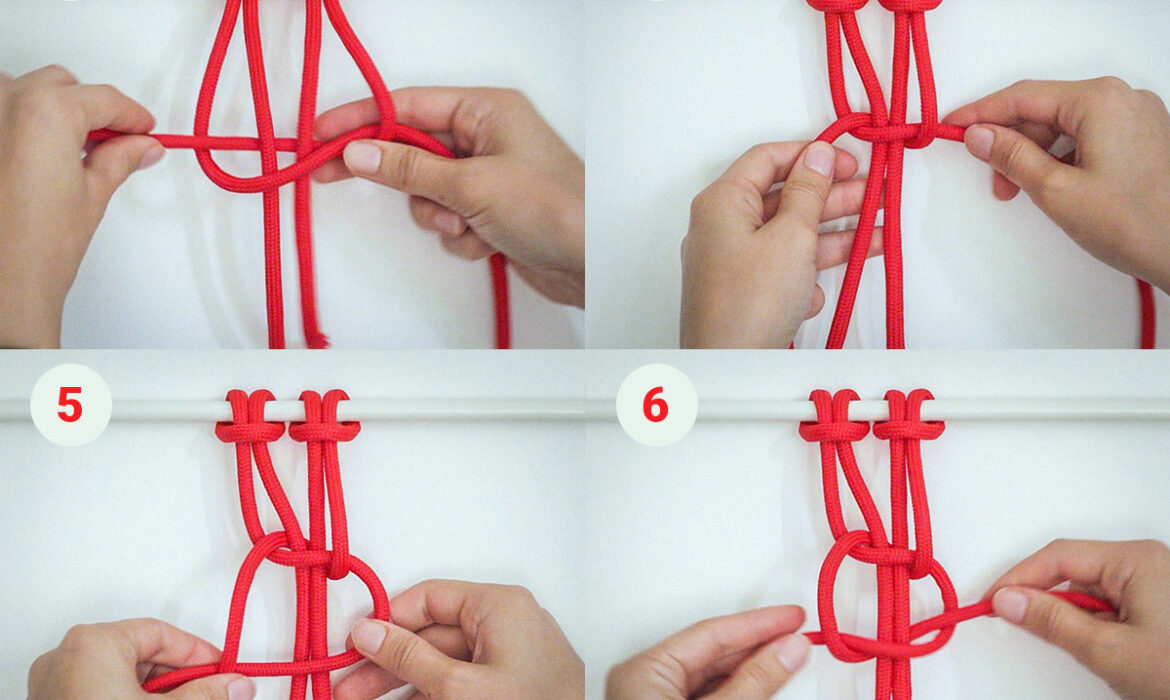 5

6